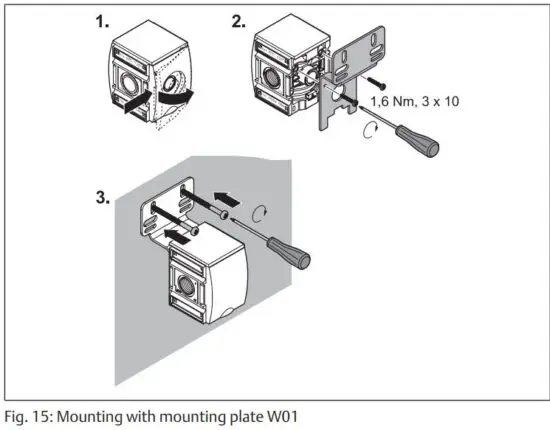 1.

2.

1,6 Nm, 3 x 10

3.

Fig. 15: Mounting with mounting plate W01