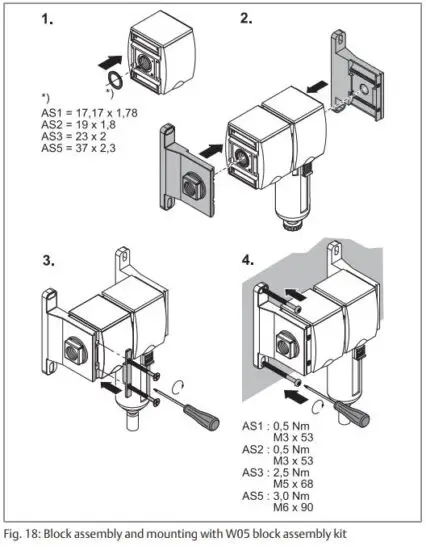 1.

*)

*)
AS1 = 17,17 x 1,78
AS2 = 19 x 1,8
AS3 = 23 x 2
AS5 = 37 x 2,3

2.

3.

4.

AS1 : 0,5 Nm
M3 x 53
AS2 : 0,5 Nm
M3 x 53
AS3 : 2,5 Nm
M5 x 68
AS5 : 3,0 Nm
M6 x 90

Fig. 18: Block assembly and mounting with W05 block assembly kit