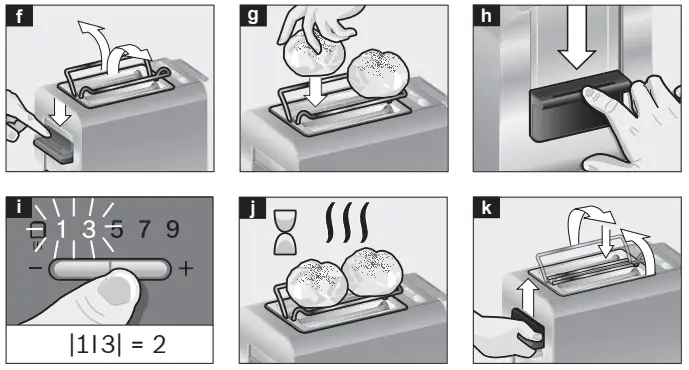 f

g

h

i

1 3 5 7 9

−

+

|1|3| = 2

j

k