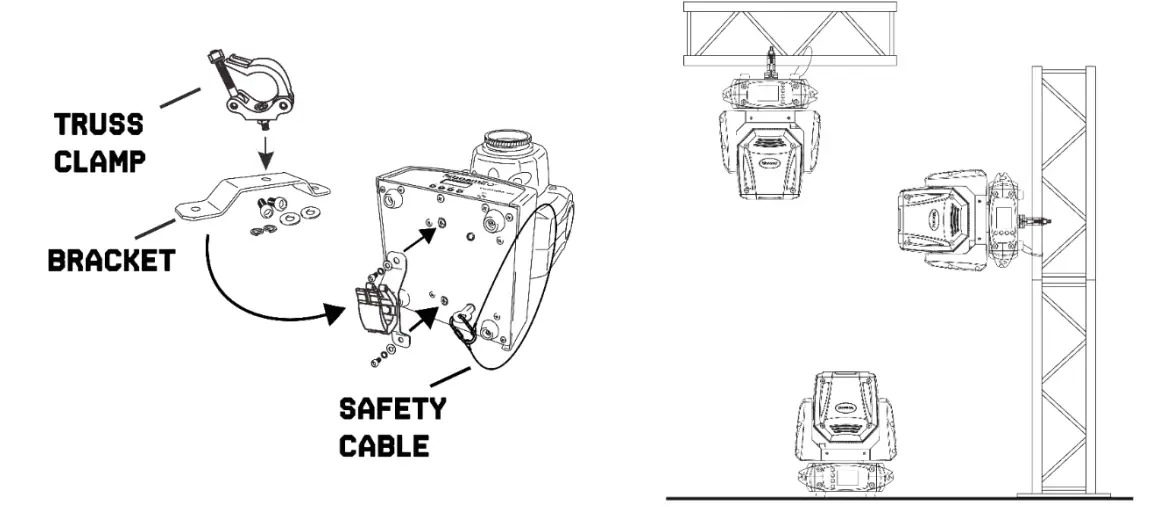 TRUSS CLAMP

BRACKET

SAFETY CABLE