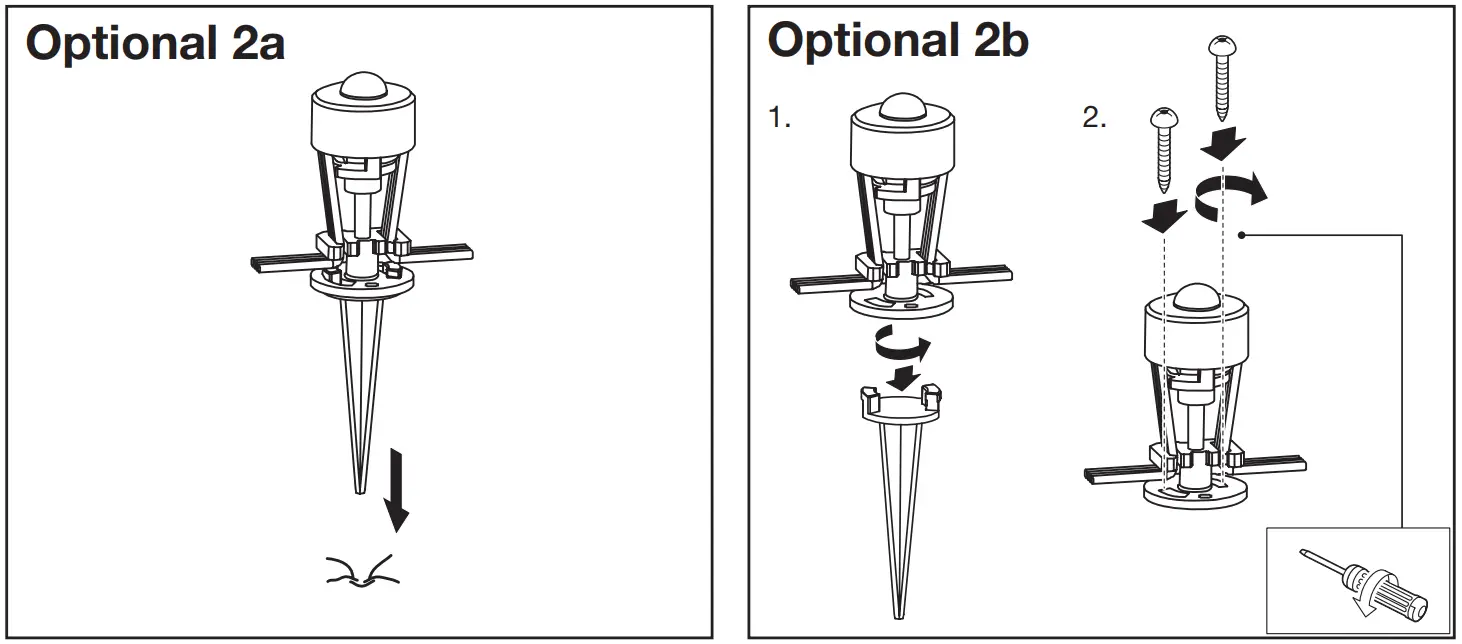 Optional 2a

Optional 2b

1.

2.