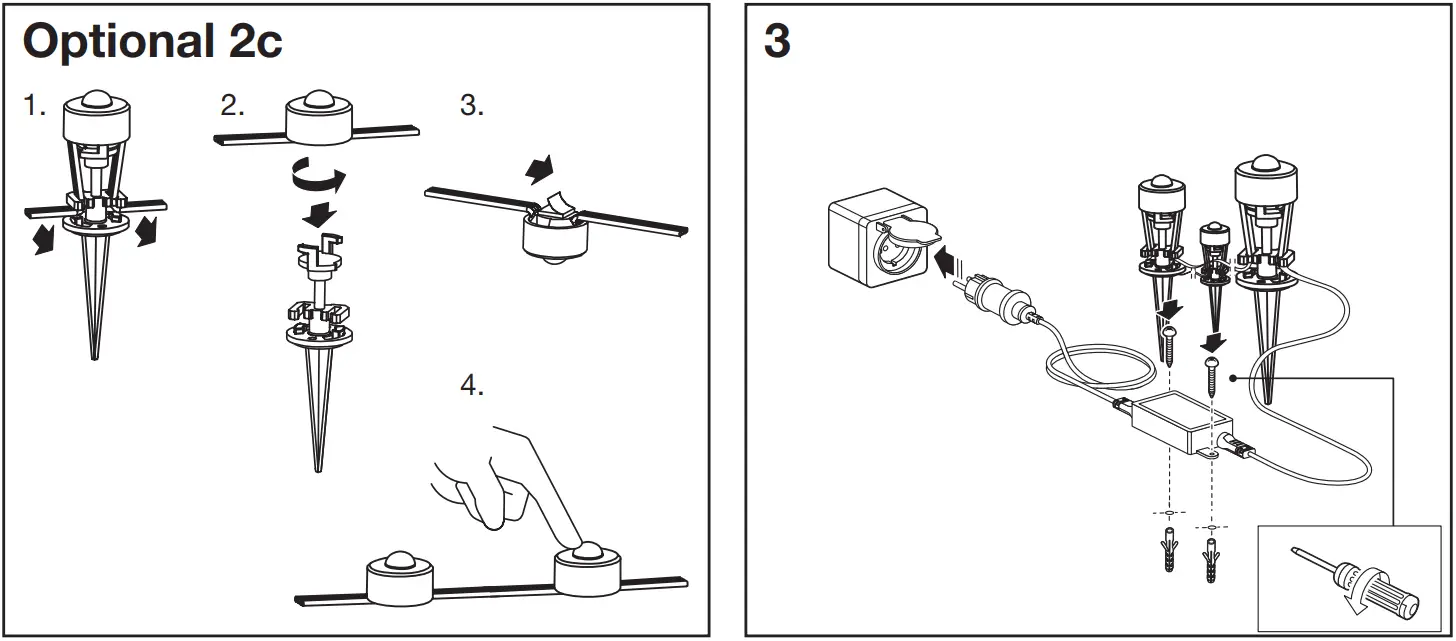 Optional 2c

1.

2.

3.

4.

3