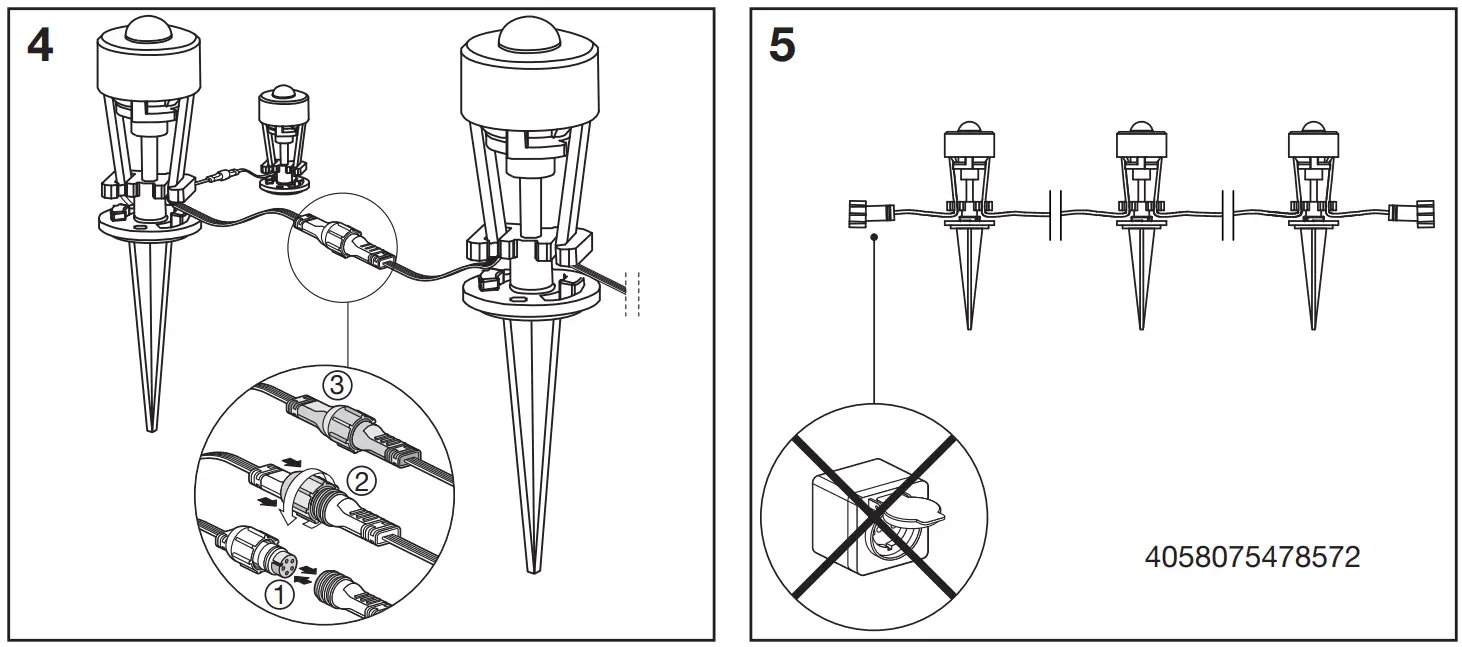 4

③

②

①

5

4058075478572