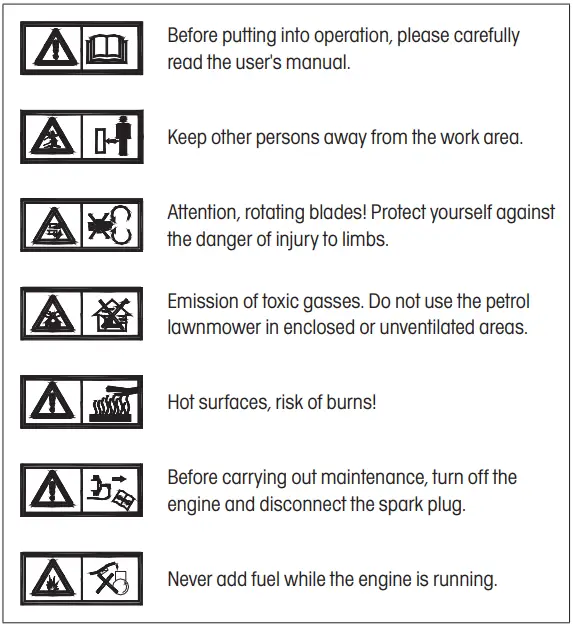 Before putting into operation, please carefully read the user's manual.

Keep other persons away from the work area.

Attention, rotating blades! Protect yourself against the danger of injury to limbs.

Emission of toxic gasses. Do not use the petrol lawnmower in enclosed or unventilated areas.

Hot surfaces, risk of burns!

Before carrying out maintenance, turn off the engine and disconnect the spark plug.

Never add fuel while the engine is running.