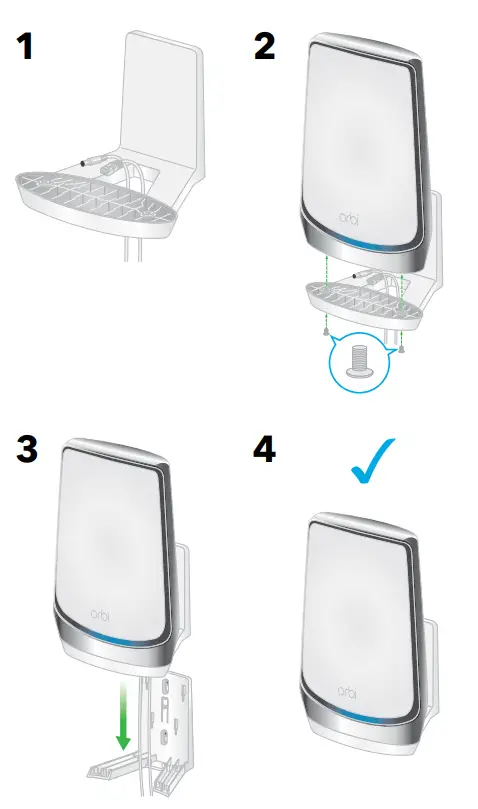 1

2

orbi

3

orbi

4

orbi