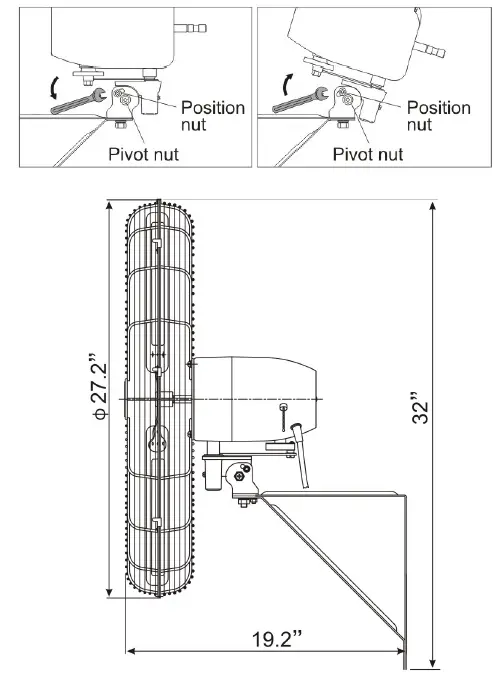 Position nut

Pivot nut

Position nut

Pivot nut

Φ 27.2”

32”

19.2”