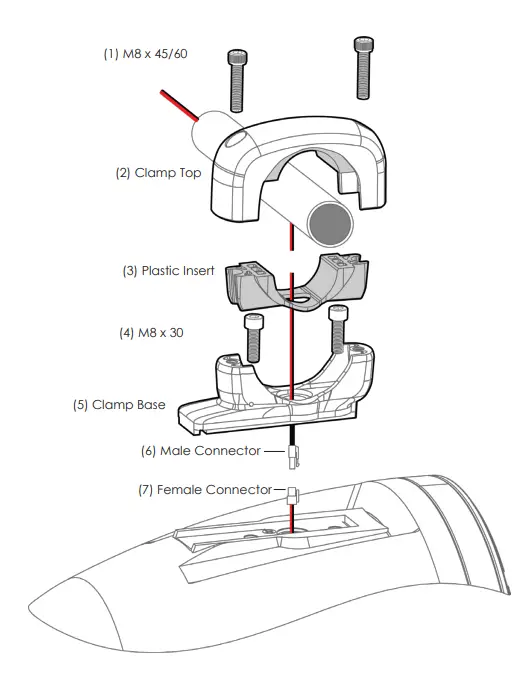 (1) M8 x 45/60

(2) Clamp Top

(3) Plastic Insert

(4) M8 x 30

(5) Clamp Base

(6) Male Connector

(7) Female Connector