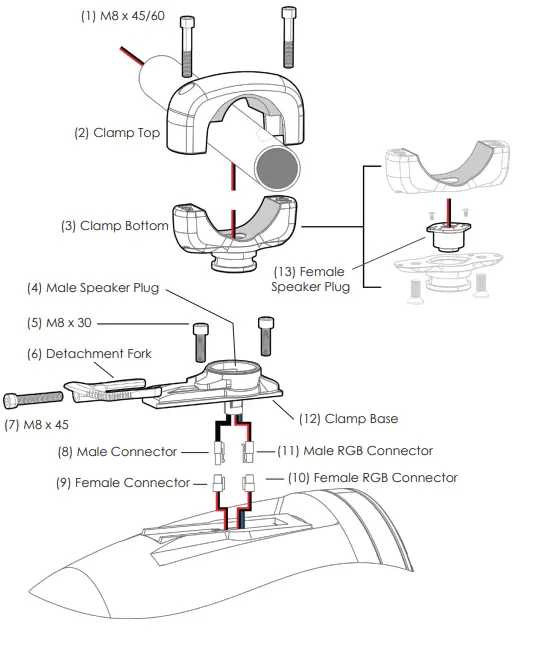 (1) M8 x 45/60

(2) Clamp Top

(3) Clamp Bottom

(13) Female Speaker Plug

(4) Male Speaker Plug

(5) M8 x 30

(6) Detachment Fork

(7) M8 x 45

(12) Clamp Base

(8) Male Connector

(11) Male RGB Connector

(9) Female Connector

(10) Female RGB Connector