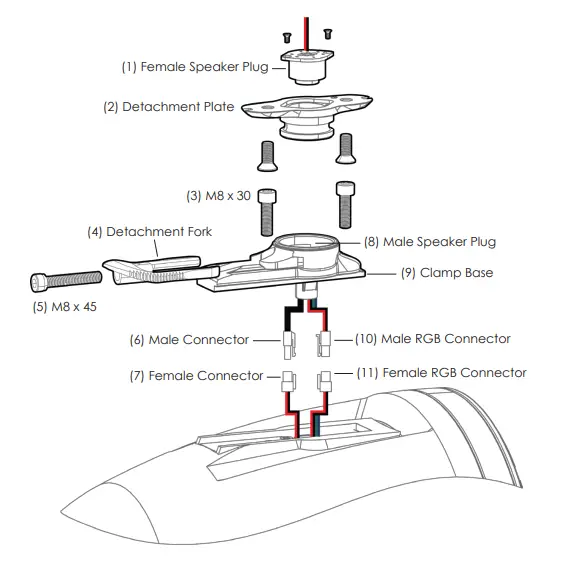 (1) Female Speaker Plug
(2) Detachment Plate
(3) M8 x 30
(4) Detachment Fork
(8) Male Speaker Plug
(9) Clamp Base
(5) M8 x 45
(6) Male Connector
(10) Male RGB Connector
(7) Female Connector
(11) Female RGB Connector