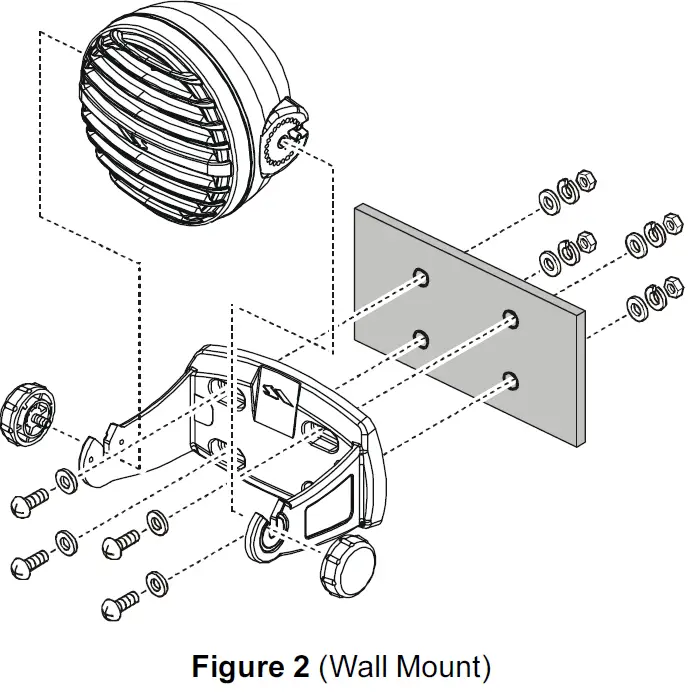 Figure 2 (Wall Mount)