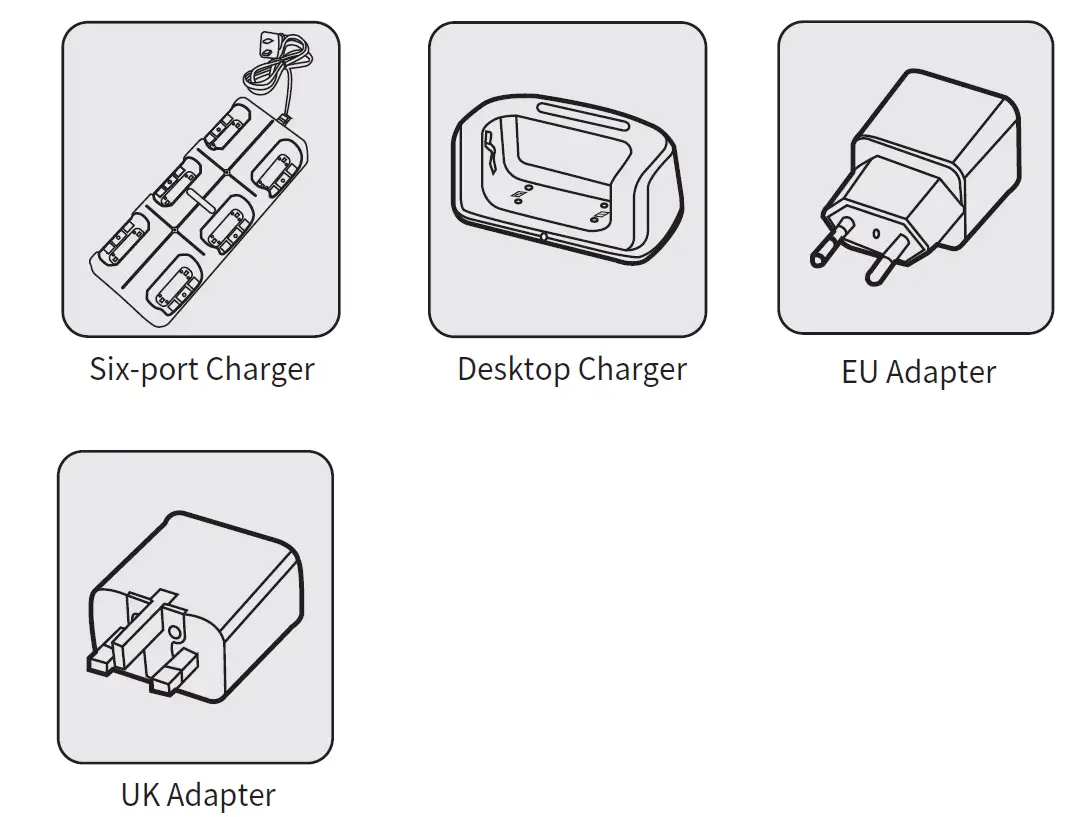 Six-port Charger

Desktop Charger

EU Adapter

UK Adapter