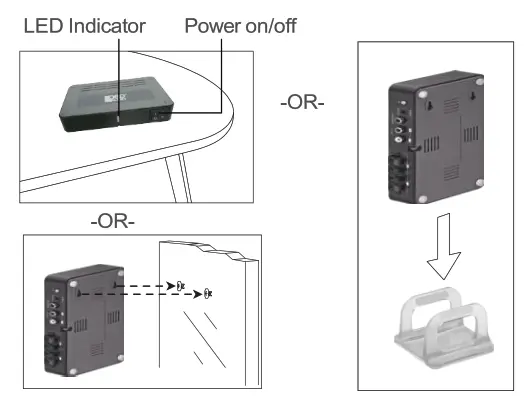 LED Indicator
Power on/off

-OR-

-OR-