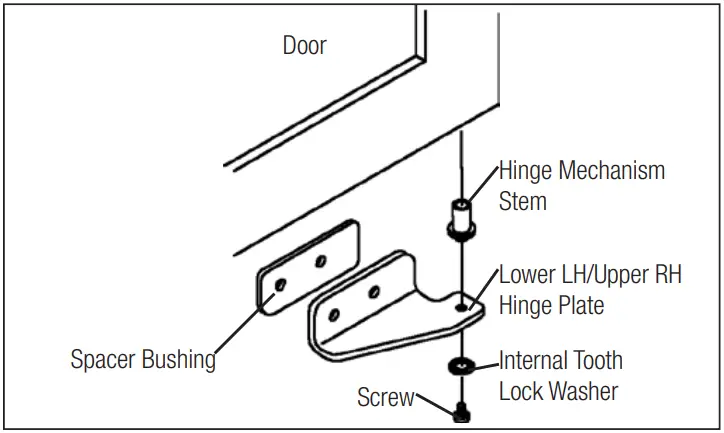 Door

Hinge Mechanism Stem

Lower LH/Upper RH Hinge Plate

Spacer Bushing

Internal Tooth Lock Washer

Screw