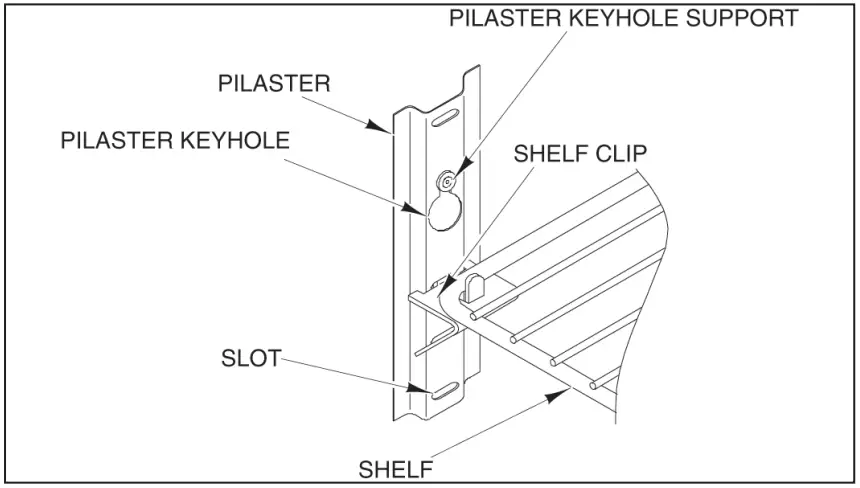 PILASTER KEYHOLE SUPPORT
PILASTER
PILASTER KEYHOLE
SHELF CLIP
SLOT
SHELF