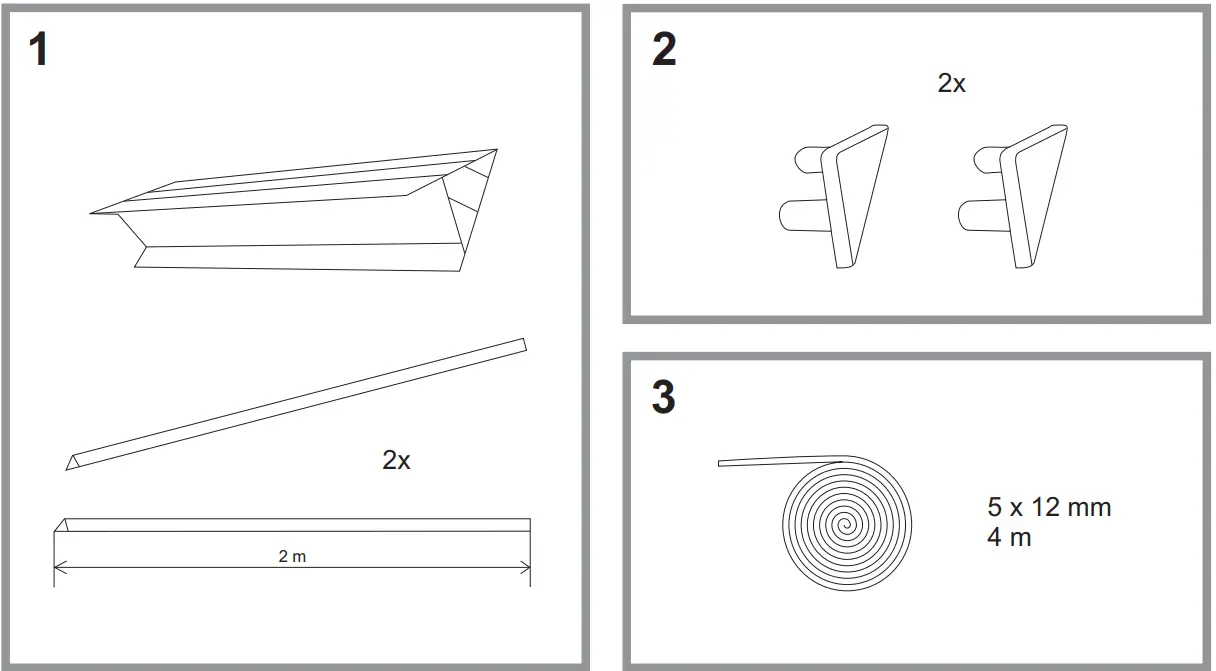 1

2x

2 m

2

2x

3

5 x 12 mm
4 m