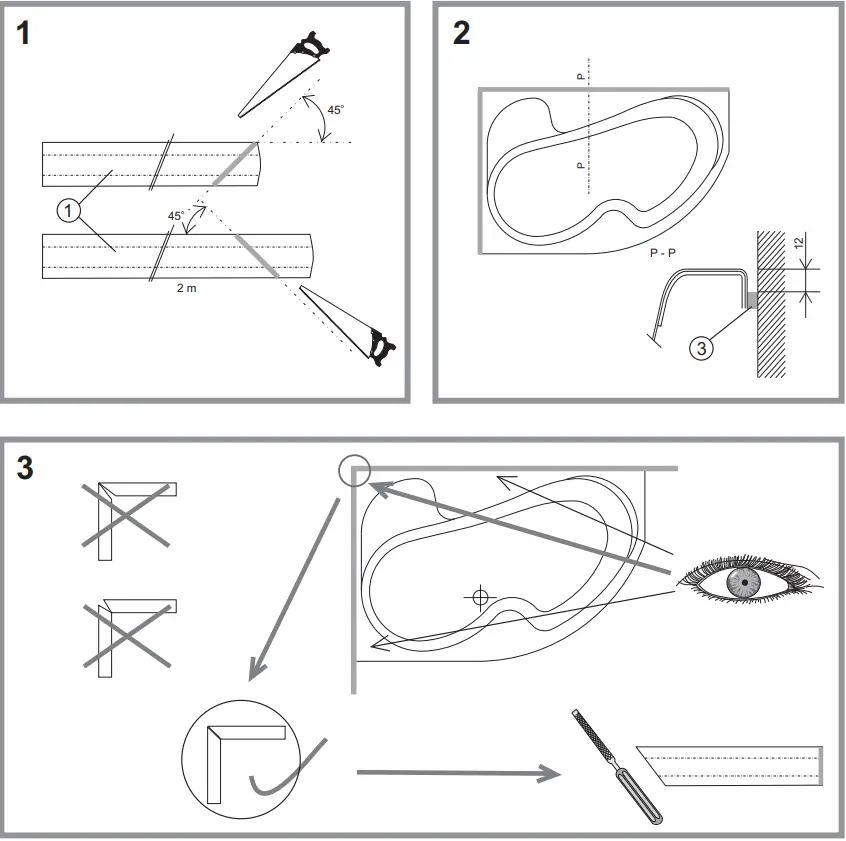 1

45°

1

45°

2 m

2

P

P

P - P

12

3

3