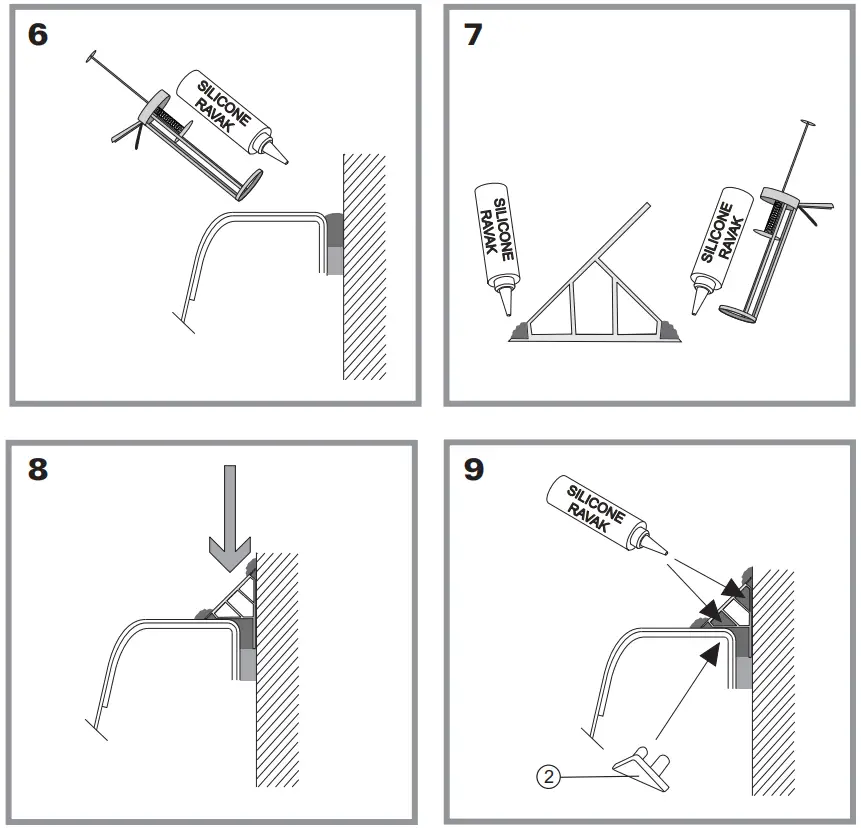 6

SILICONE RAVAK

7

SILICONE RAVAK

SILICONE RAVAK

8

9

SILICONE RAVAK

2