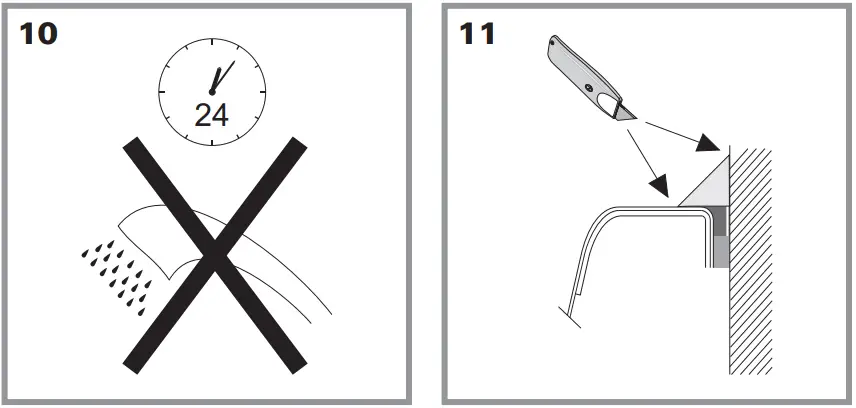 10

24

11