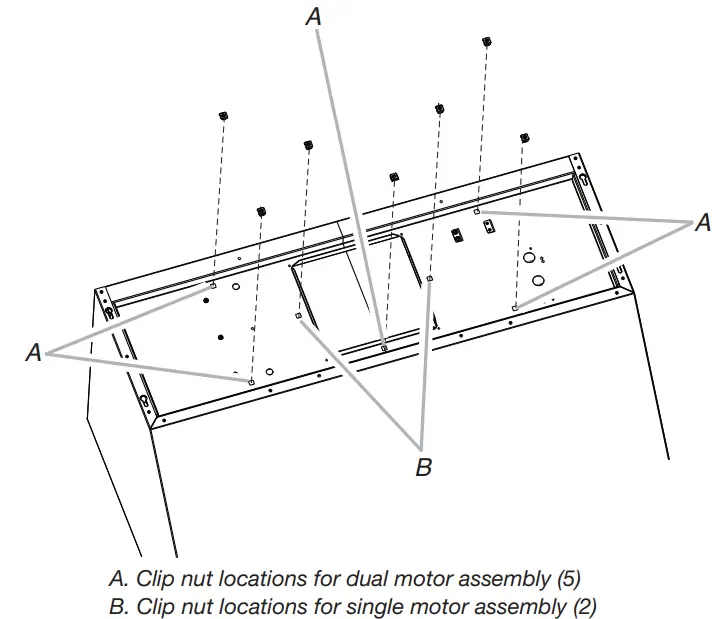 A

A

A

B

A. Clip nut locations for dual motor assembly (5)
B. Clip nut locations for single motor assembly (2)