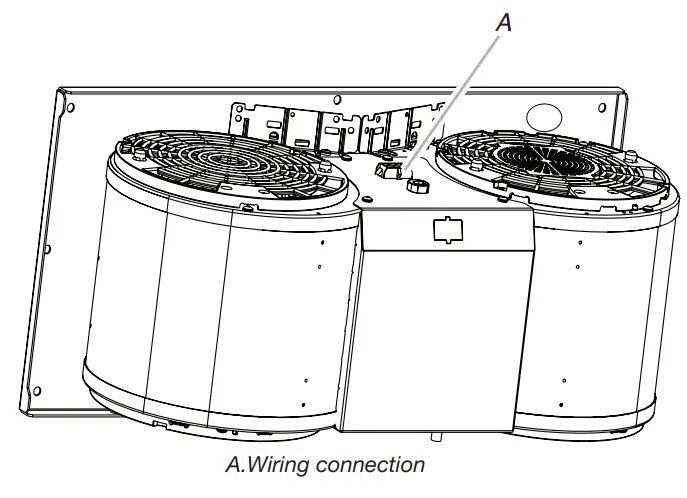 A

A.Wiring connection