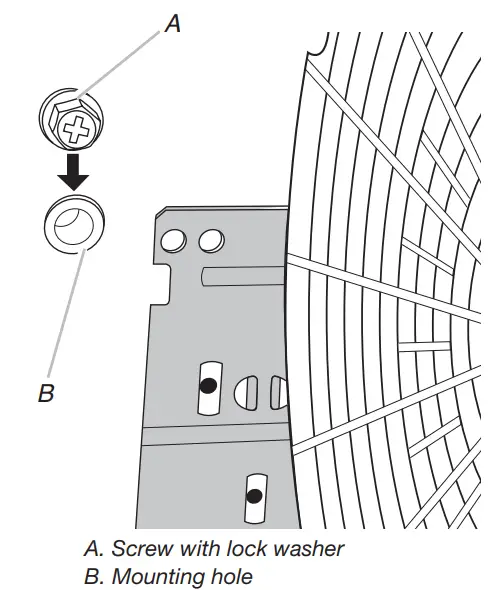 A

B

A. Screw with lock washer
B. Mounting hole