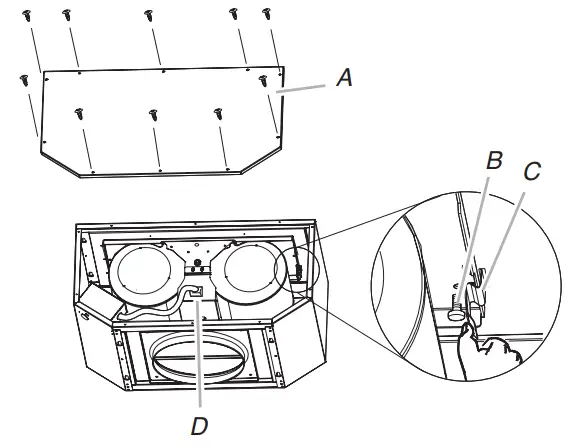 A
B
C
D