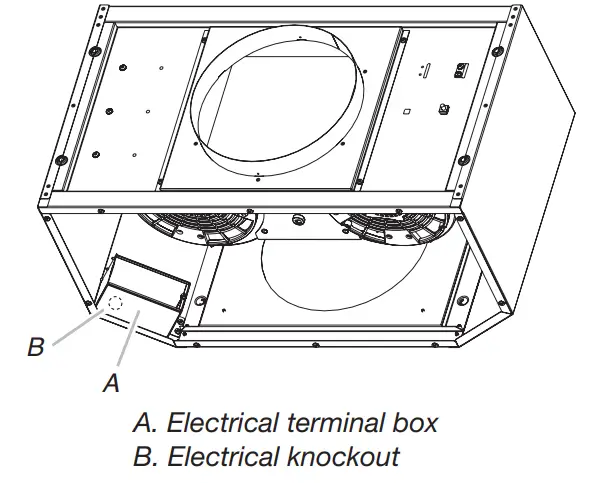 B

A

A. Electrical terminal box
B. Electrical knockout