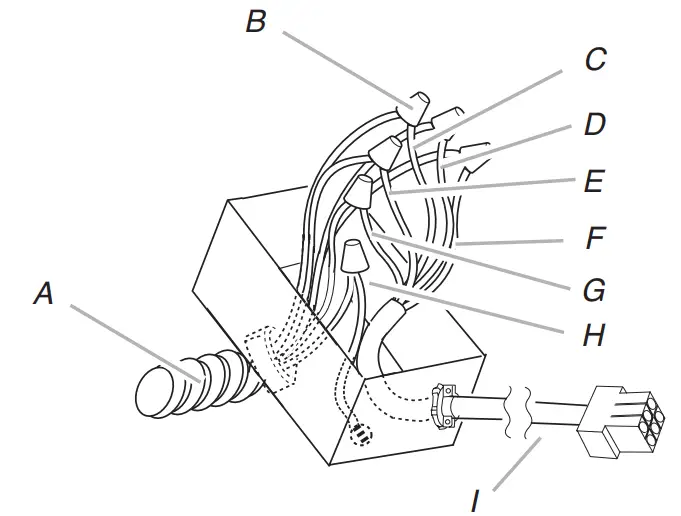 B
C
D
E
F
G
H
A
I