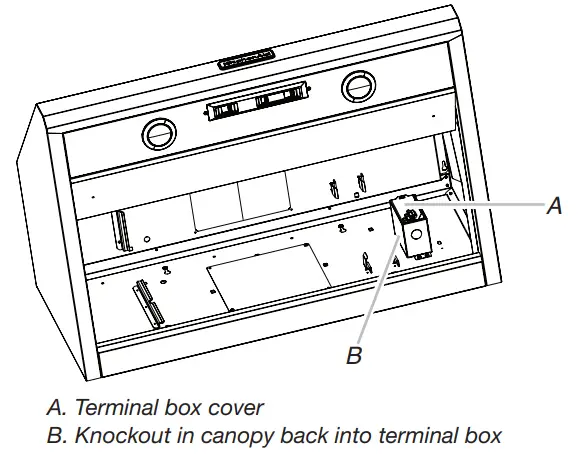 A

B

A. Terminal box cover
B. Knockout in canopy back into terminal box