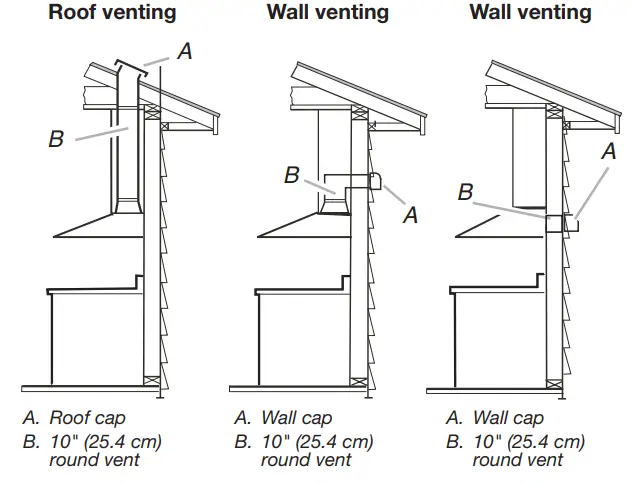 Roof venting

A

B

A. Roof cap
B. 10" (25.4 cm) round vent

Wall venting

B

A

A. Wall cap
B. 10" (25.4 cm) round vent

Wall venting

A

B

A. Wall cap
B. 10" (25.4 cm) round vent