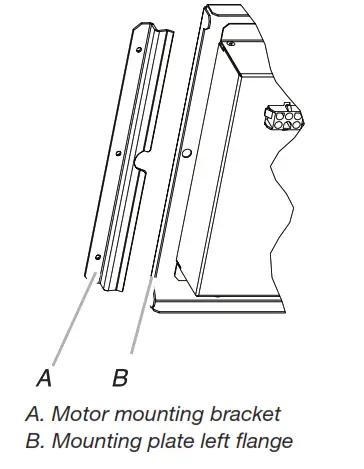 A
B

A. Motor mounting bracket
B. Mounting plate left flange