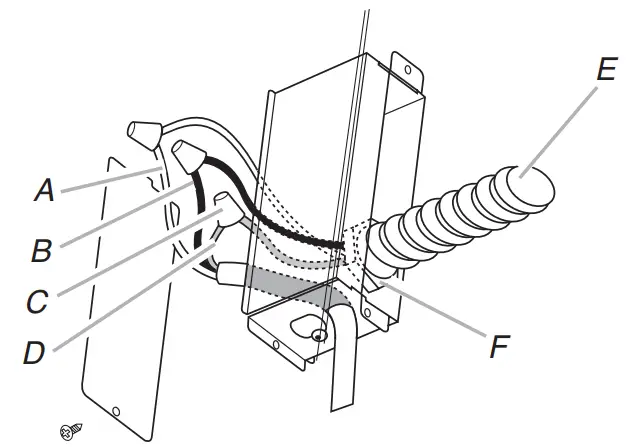 A
B
C
D
E
F