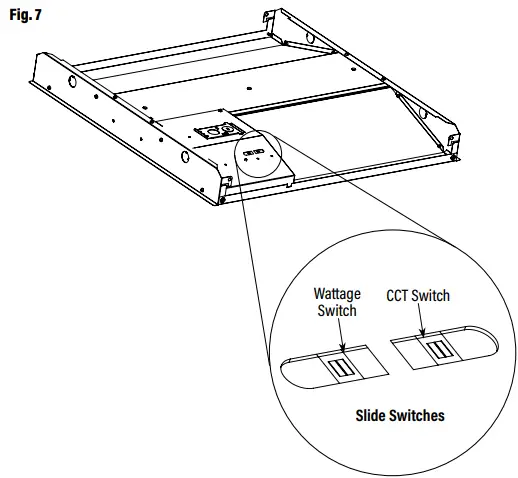 Fig. 7

Wattage Switch

CCT Switch

Slide Switches