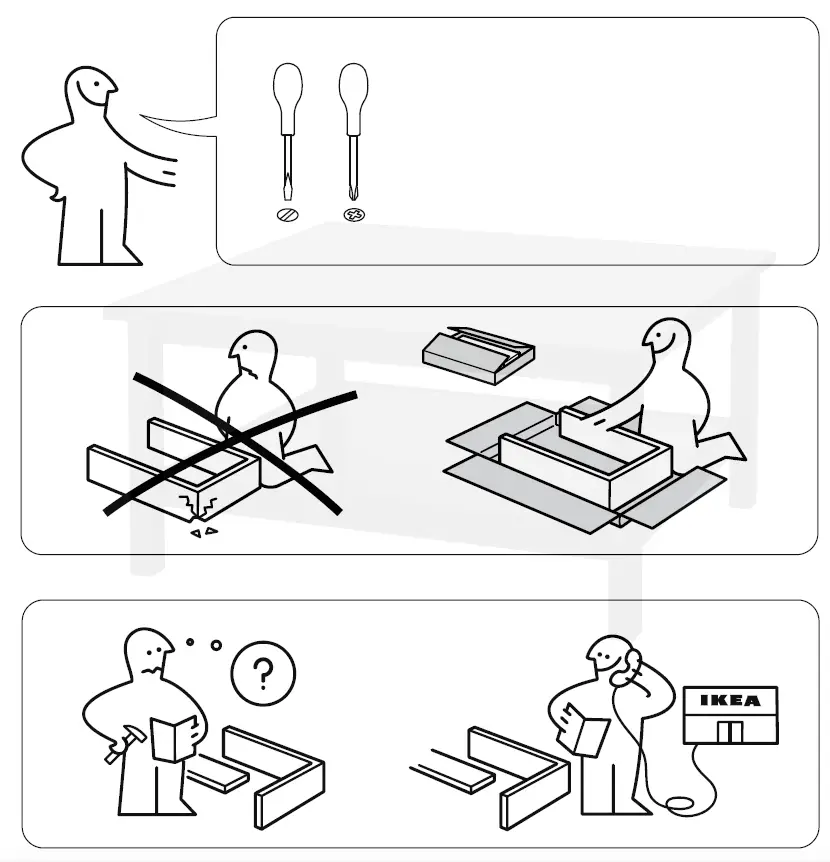 ?

IKEA