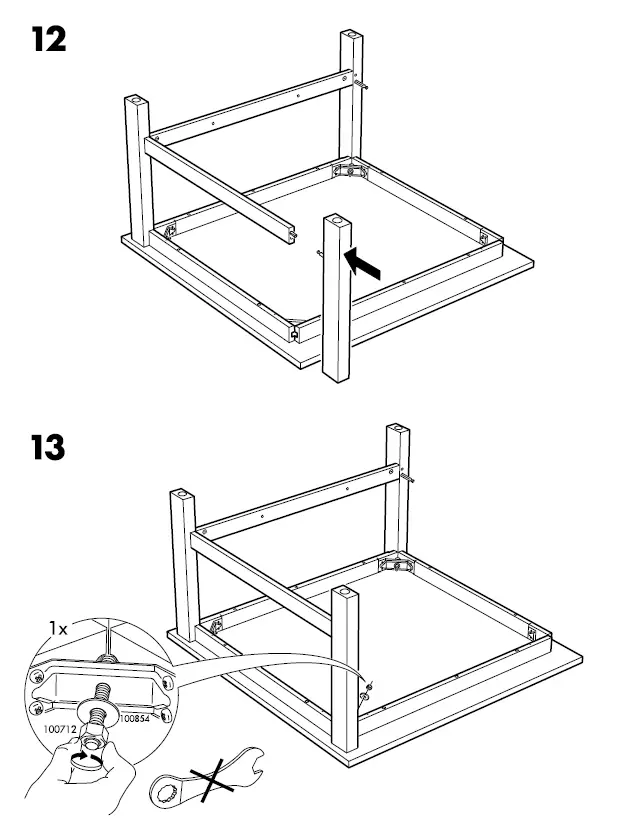 12

13

1x

100712

100854