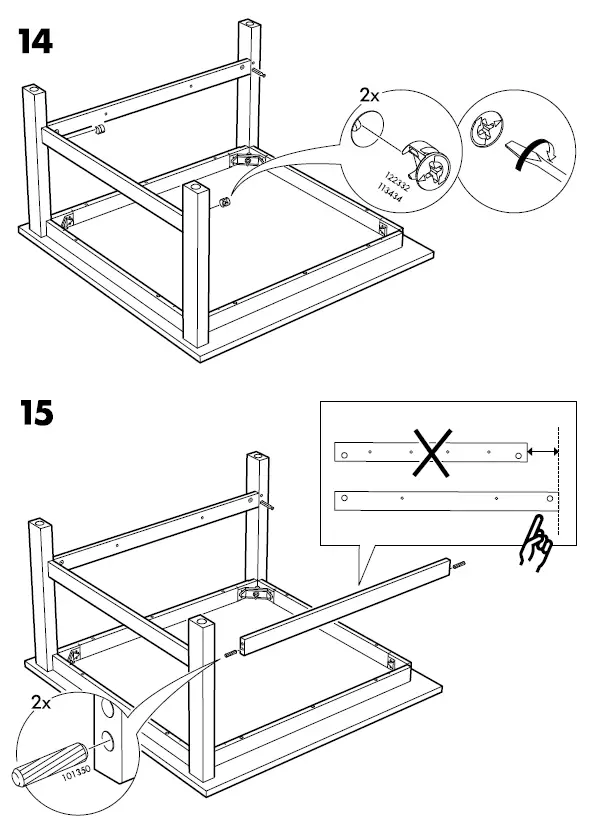 14

2x

122332
113434

15

2x

101350