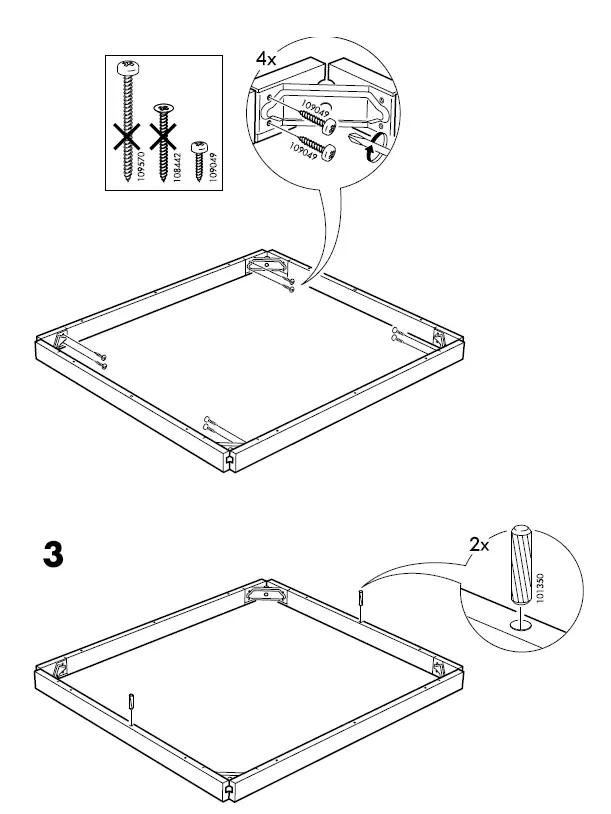 109570
108442
109049

4x
109049
109049

3

2x
101350