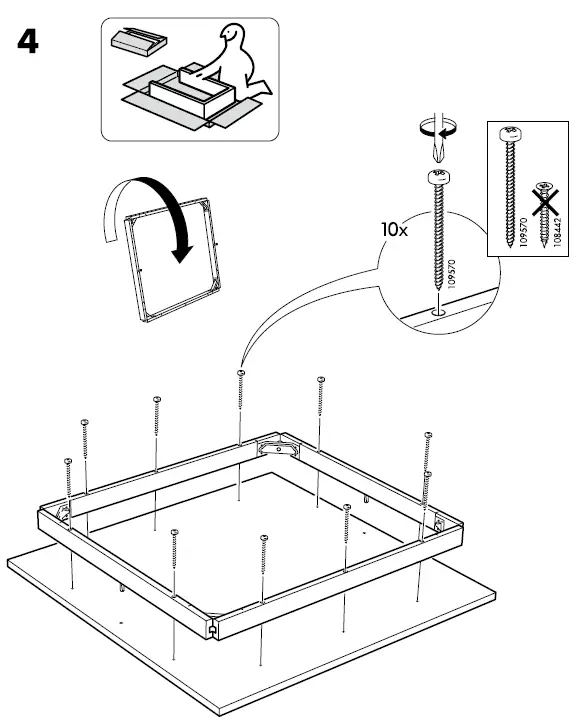 4

10x

109570

109570

108442