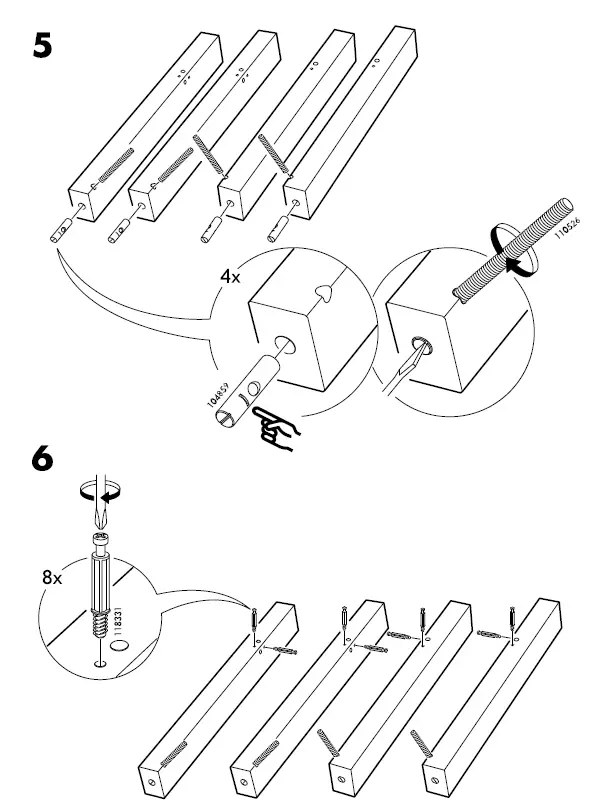 5

4x

104859

110526

6

8x

118331