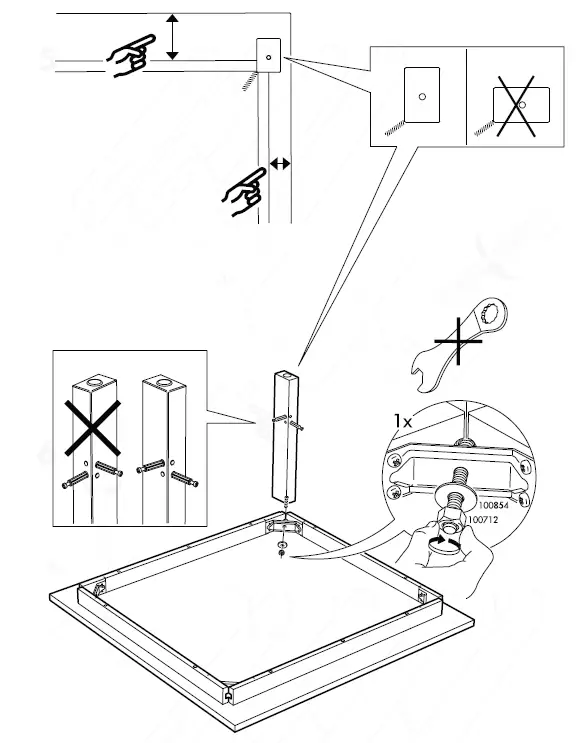 1x
100854
100712