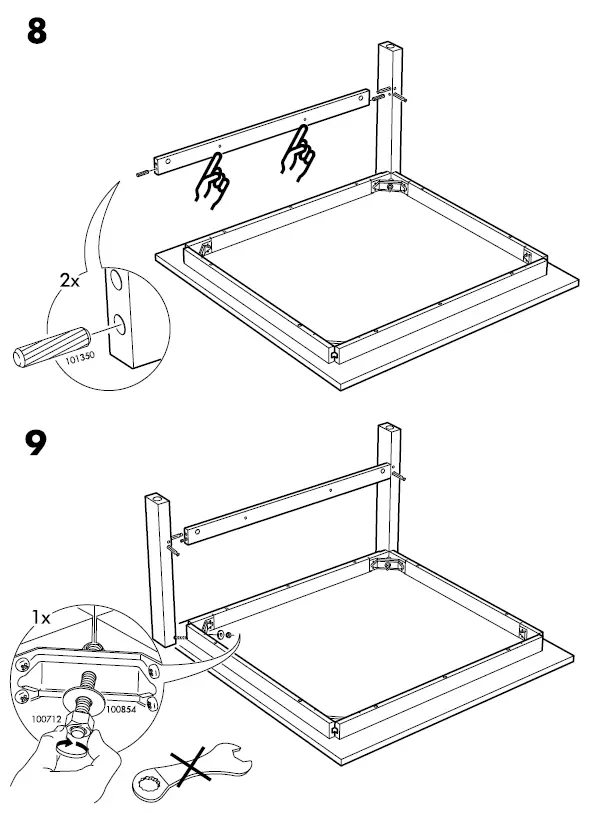 8

2x

101350

9

1x

100712

100854