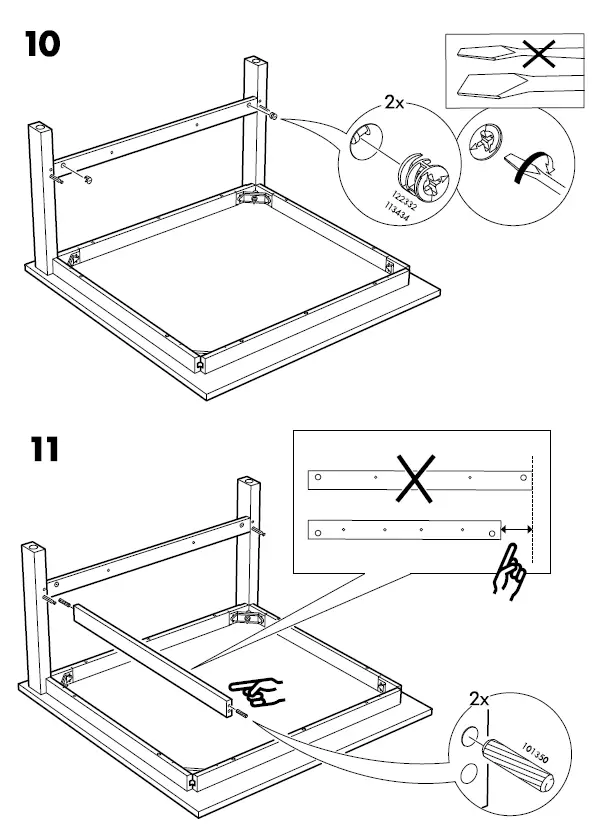 10

2x

122332
113434

11

2x

101350