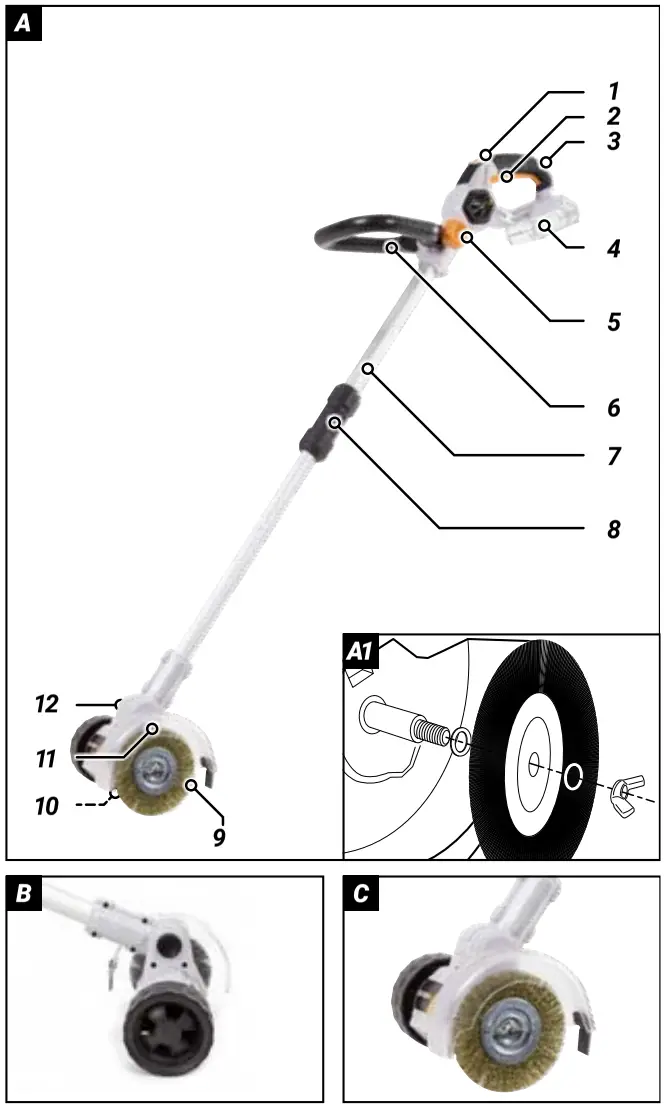 A
1
2
3
4
5
6
7
8
12
11
10
9
A1
B
C