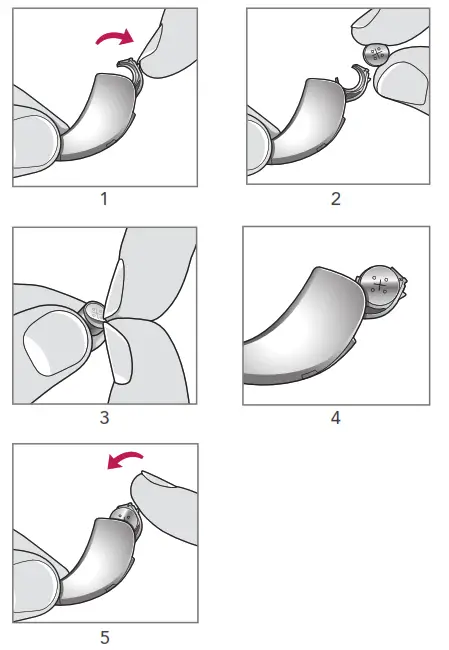 1

2

3

4

5