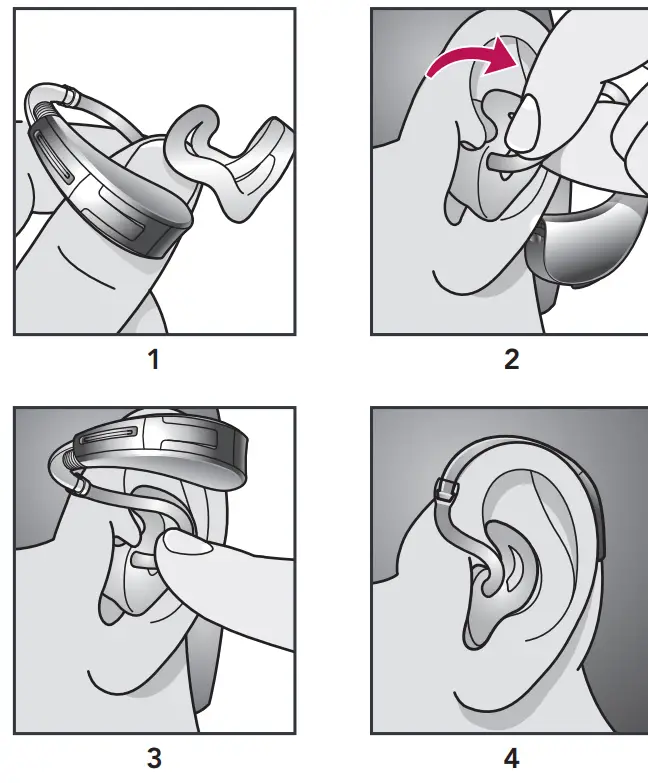 1

2

3

4