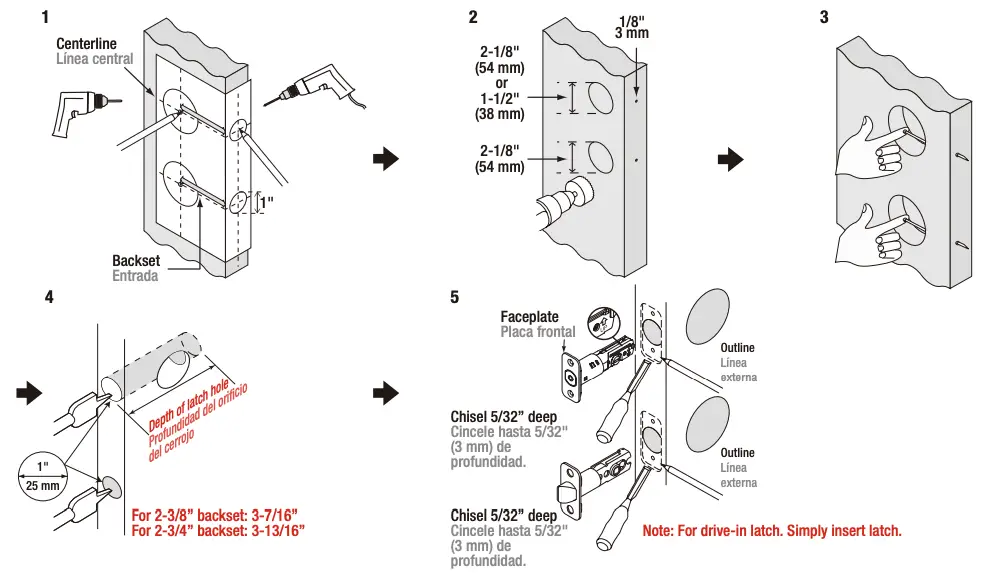 1

Centerline
Línea central

1"

Backset
Entrada

2

2-1/8"
(54 mm)
or
1-1/2"
(38 mm)

1/8"
3 mm

2-1/8"
(54 mm)

3

4

Depth of latch hole
Profundidad del orificio del cerrojo

1"
25 mm

For 2-3/8" backset: 3-7/16"
For 2-3/4" backset: 3-13/16"

5

Faceplate
Placa frontal

Outline
Línea externa

Chisel 5/32" deep
Cincele hasta 5/32" (3 mm) de profundidad.

Outline
Línea externa

Chisel 5/32" deep
Cincele hasta 5/32" (3 mm) de profundidad.

Note: For drive-in latch. Simply insert latch.