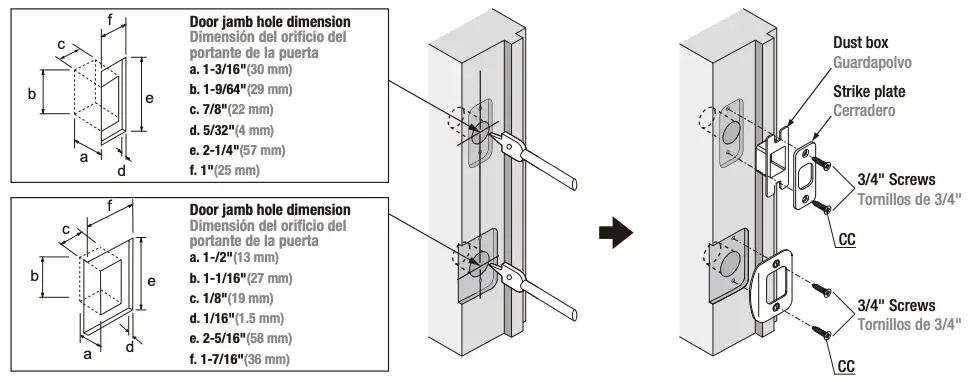 f
c
b
e
a
d

Door jamb hole dimension
Dimensión del orificio del portante de la puerta
a. 1-3/16"(30 mm)
b. 1-9/64"(29 mm)
c. 7/8"(22 mm)
d. 5/32"(4 mm)
e. 2-1/4"(57 mm)
f. 1"(25 mm)

f
c
b
e
a
d

Door jamb hole dimension
Dimensión del orificio del portante de la puerta
a. 1-/2"(13 mm)
b. 1-1/16"(27 mm)
c. 1/8"(19 mm)
d. 1/16"(1.5 mm)
e. 2-5/16"(58 mm)
f. 1-7/16"(36 mm)

Dust box
Guardapolvo
Strike plate
Cerradero
3/4" Screws
Tornillos de 3/4"
CC
3/4" Screws
Tornillos de 3/4"
CC