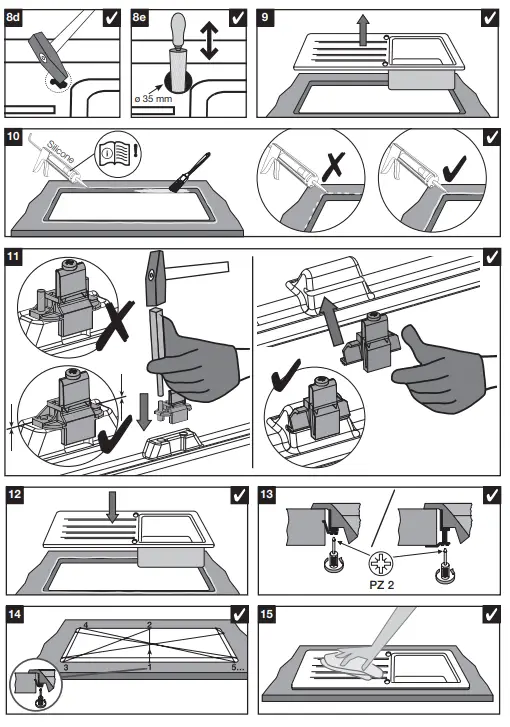 8d

8e

ø 35 mm

9

10

Silicone

11

12

13

PZ 2

14

4

2

3

1

5...

15