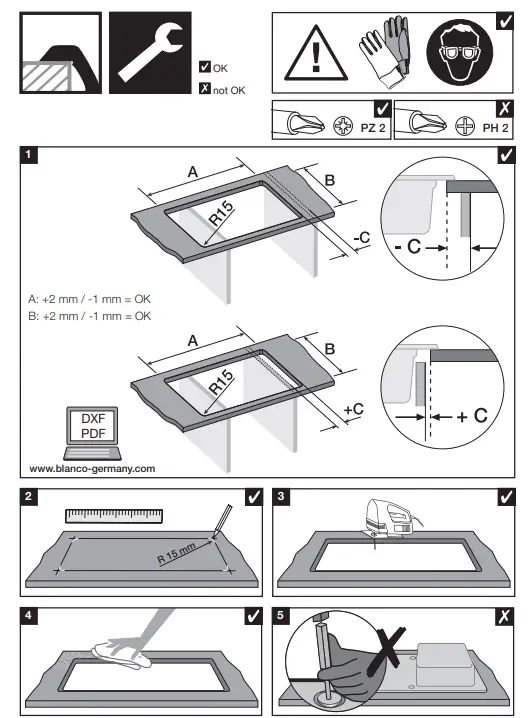 ✓ OK
✗ not OK

✓

✓ PZ 2
✗ PH 2

1 ✓

A
B
R15
-C
- C

A: +2 mm / -1 mm = OK
B: +2 mm / -1 mm = OK

A
B
R15
+C
+ C

DXF
PDF
www.blanco-germany.com

2 ✓
R 15 mm

3 ✓

4 ✓

5 ✗