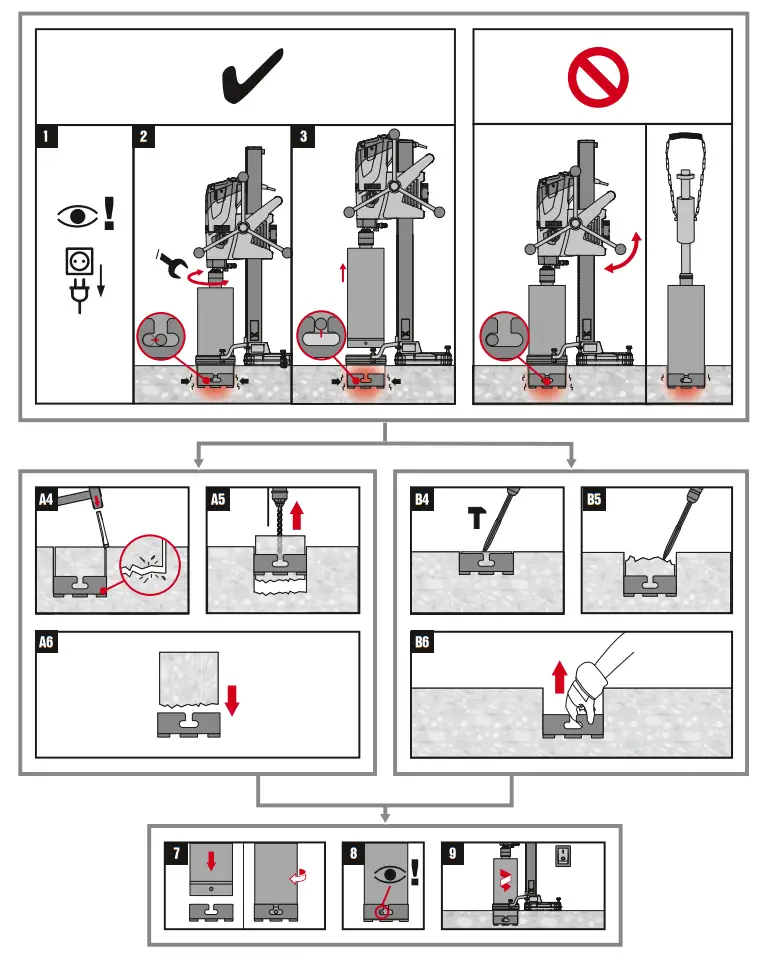 1

2

3

A4

A5

A6

B4

B5

B6

7

8

9